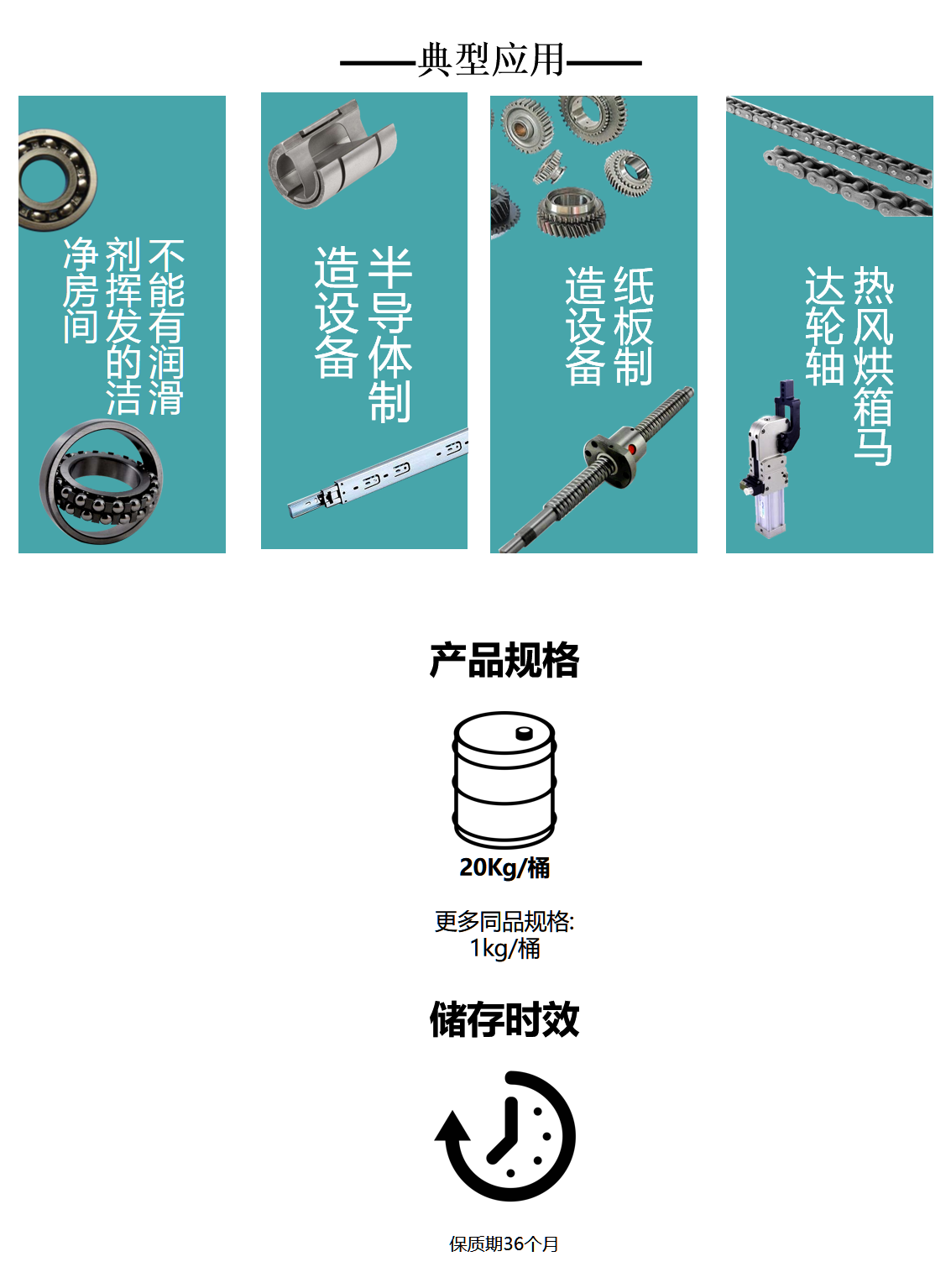 ——典型应用——

不能有润滑剂挥发的洁净房间

半导体制造设备

纸板制造设备

热风烘箱马达轮轴

产品规格

20Kg/桶

更多同品规格:
1kg/桶

储存时效

保质期36个月