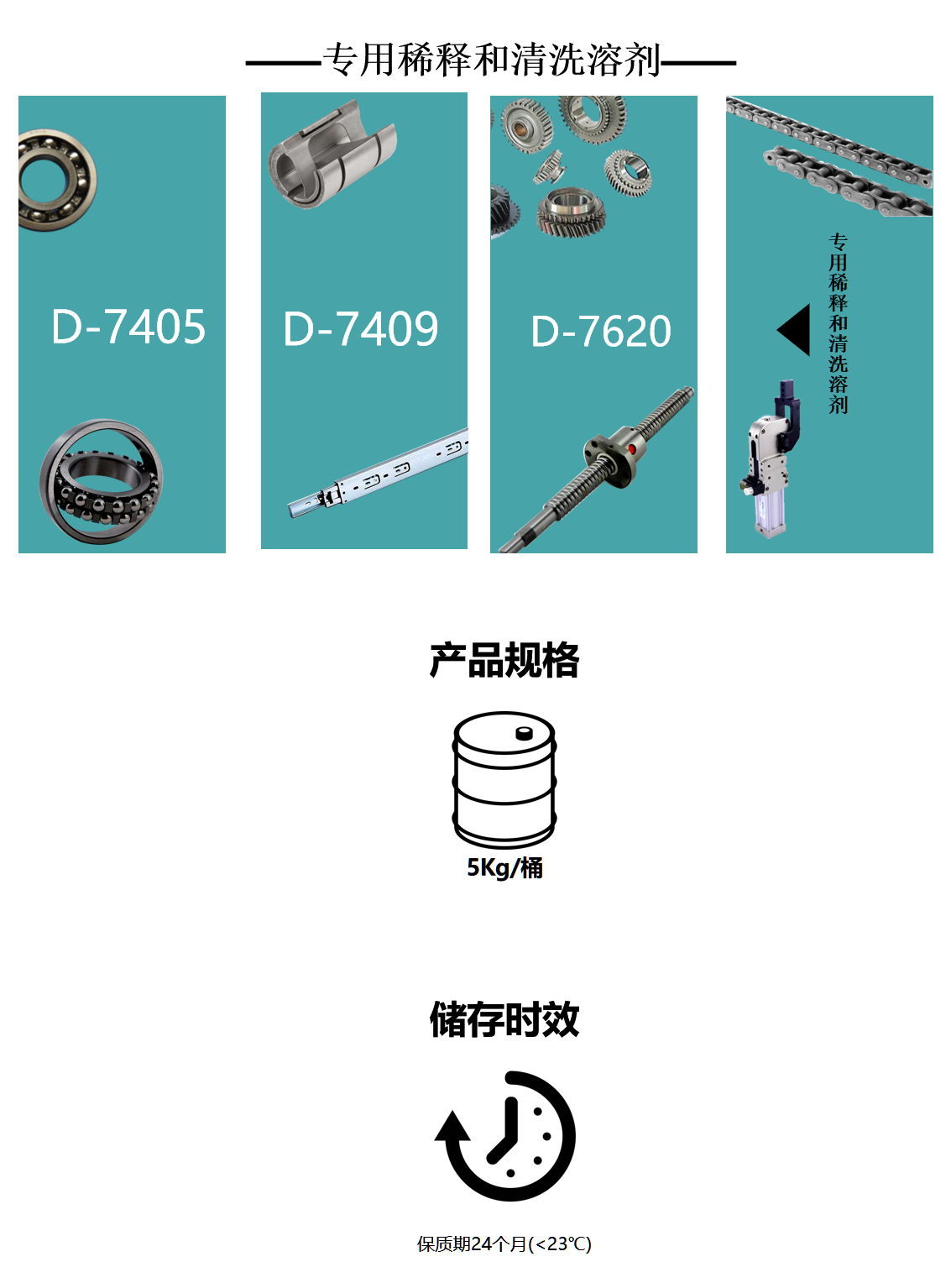 ——专用稀释和清洗溶剂——

D-7405

D-7409

D-7620

专用稀释和清洗溶剂

产品规格

5Kg/桶

储存时效

保质期24个月(<23℃)