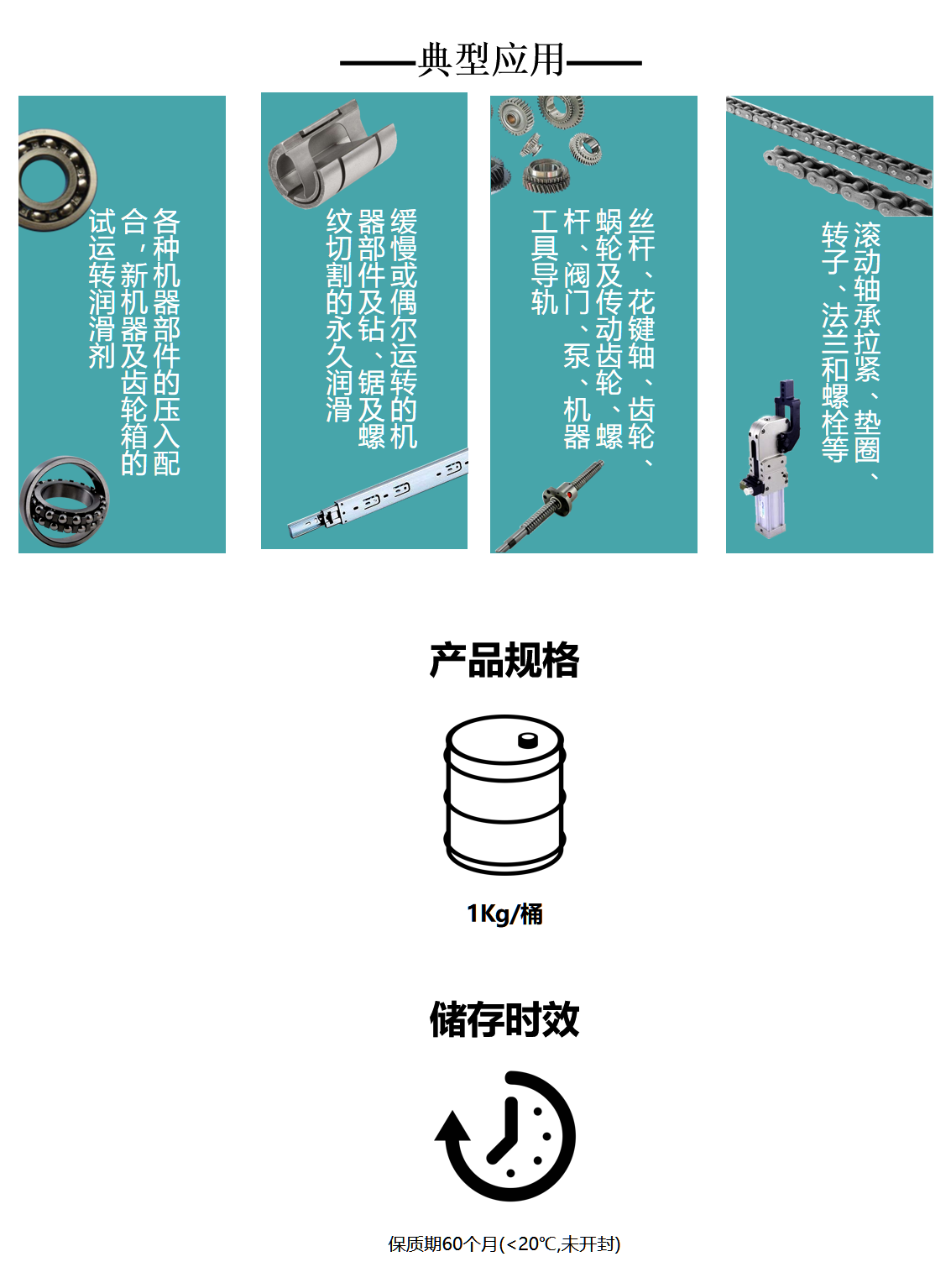 ——典型应用——

各种机器部件的压入配合，新机器及齿轮箱的试运转润滑剂

缓慢或偶尔运转的机器部件及钻、锯及螺纹切割的永久润滑

丝杆、花键轴、齿轮、蜗轮及传动齿轮、螺杆、阀门、泵、机器工具导轨

滚动轴承拉紧、垫圈、转子、法兰和螺栓等

产品规格

1Kg/桶

储存时效

保质期60个月(<20℃,未开封)