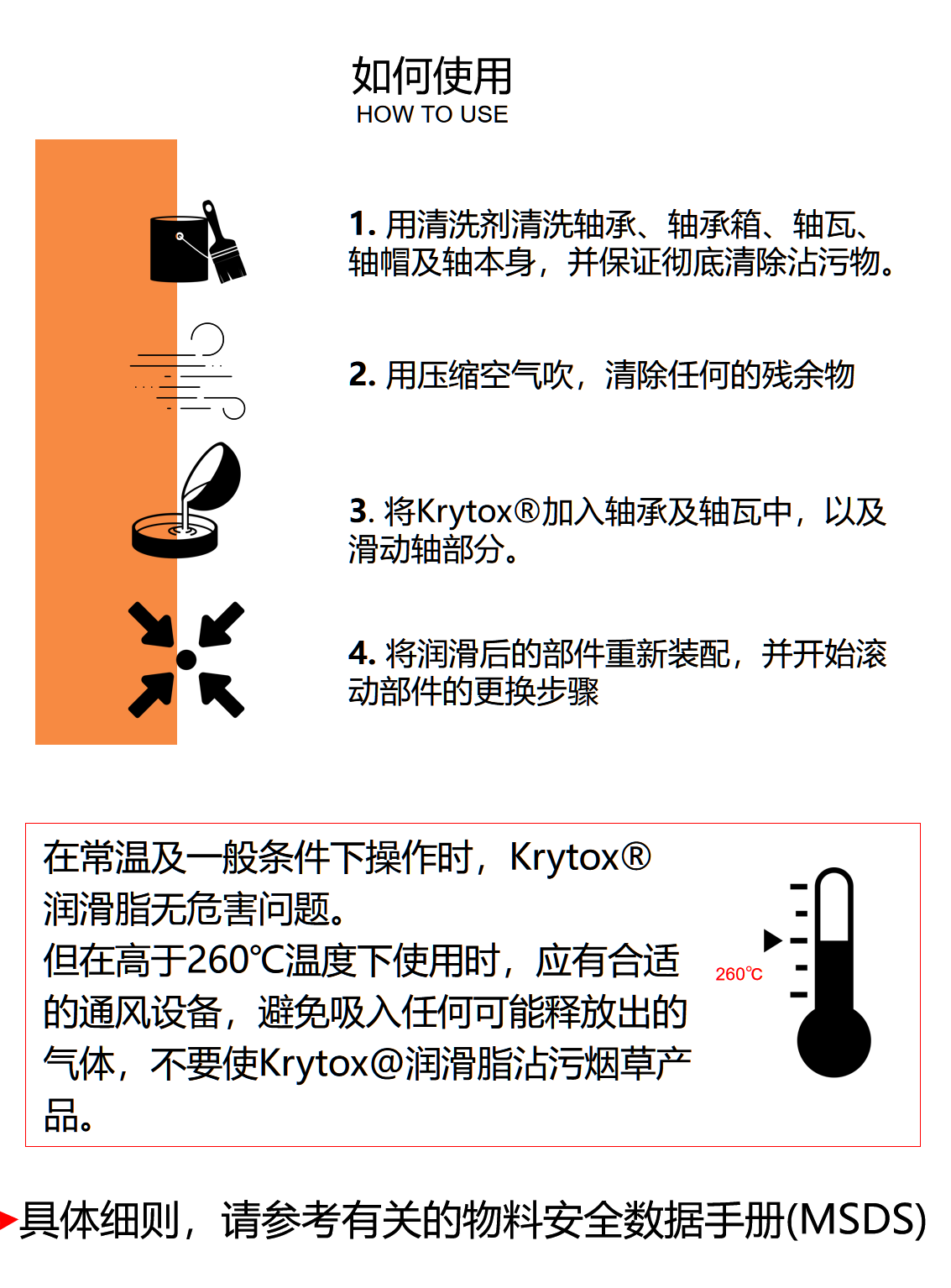 如何使用
HOW TO USE

1. 用清洗剂清洗轴承、轴承箱、轴瓦、轴帽及轴本身，并保证彻底清除沾污物。

2. 用压缩空气吹，清除任何的残余物

3. 将Krytox®加入轴承及轴瓦中，以及滑动轴部分。

4. 将润滑后的部件重新装配，并开始滚动部件的更换步骤

在常温及一般条件下操作时，Krytox®润滑脂无危害问题。
但在高于260℃温度下使用时，应有合适的通风设备，避免吸入任何可能释放出的气体，不要使Krytox@润滑脂沾污烟草产品。

260℃

具体细则，请参考有关的物料安全数据手册(MSDS)