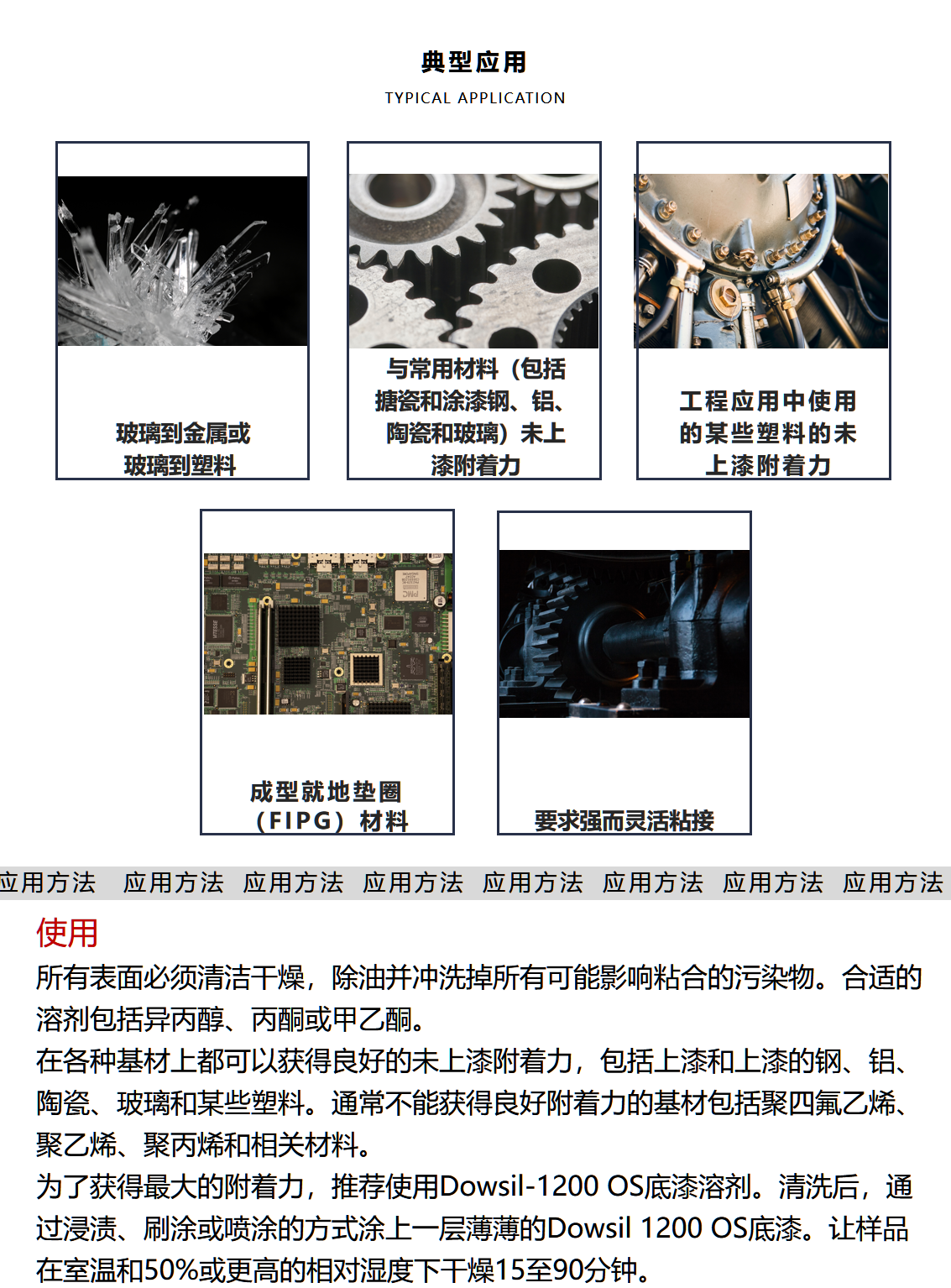 典型应用

TYPICAL APPLICATION

玻璃到金属或玻璃到塑料

与常用材料（包括搪瓷和涂漆钢、铝、陶瓷和玻璃）未上漆附着力

工程应用中使用的某些塑料的未上漆附着力

成型就地垫圈（FIPG）材料

要求强而灵活粘接

应用方法 应用方法 应用方法 应用方法 应用方法 应用方法 应用方法 应用方法

使用

所有表面必须清洁干燥，除油并冲洗掉所有可能影响粘合的污染物。合适的溶剂包括异丙醇、丙酮或甲乙酮。

在各种基材上都可以获得良好的未上漆附着力，包括上漆和上漆的钢、铝、陶瓷、玻璃和某些塑料。通常不能获得良好附着力的基材包括聚四氟乙烯、聚乙烯、聚丙烯和相关材料。

为了获得最大的附着力，推荐使用Dowsil-1200 OS底漆溶剂。清洗后，通过浸渍、刷涂或喷涂的方式涂上一层薄薄的Dowsil 1200 OS底漆。让样品在室温和50%或更高的相对湿度下干燥15至90分钟。